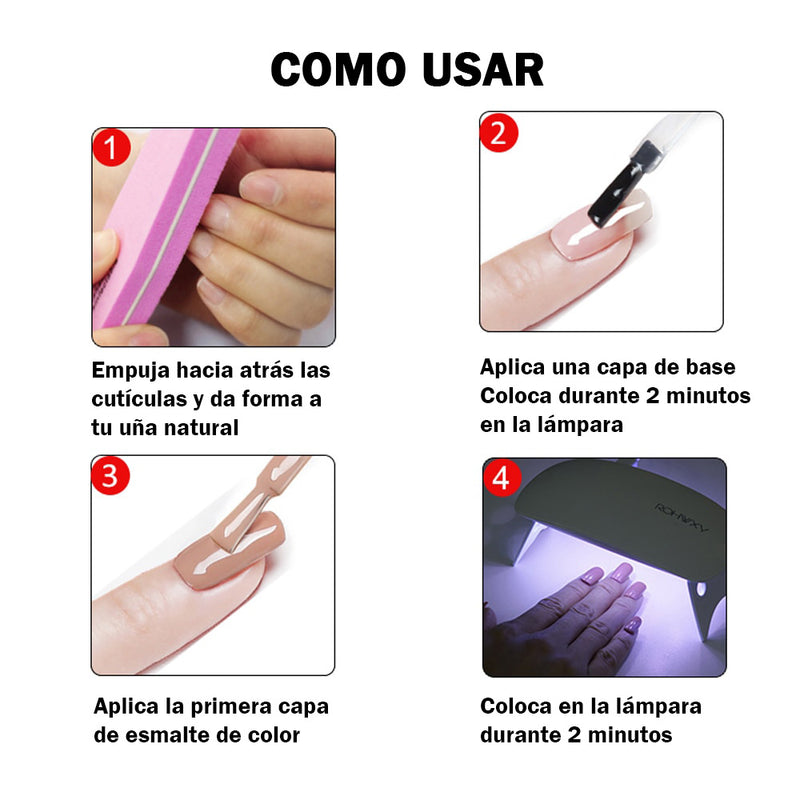 COMO USAR

1

Empuja hacia atrás las cutículas y da forma a tu uña natural

2

Aplica una capa de base
Coloca durante 2 minutos en la lámpara

3

Aplica la primera capa de esmalte de color

4

ROHWXY

Coloca en la lámpara durante 2 minutos