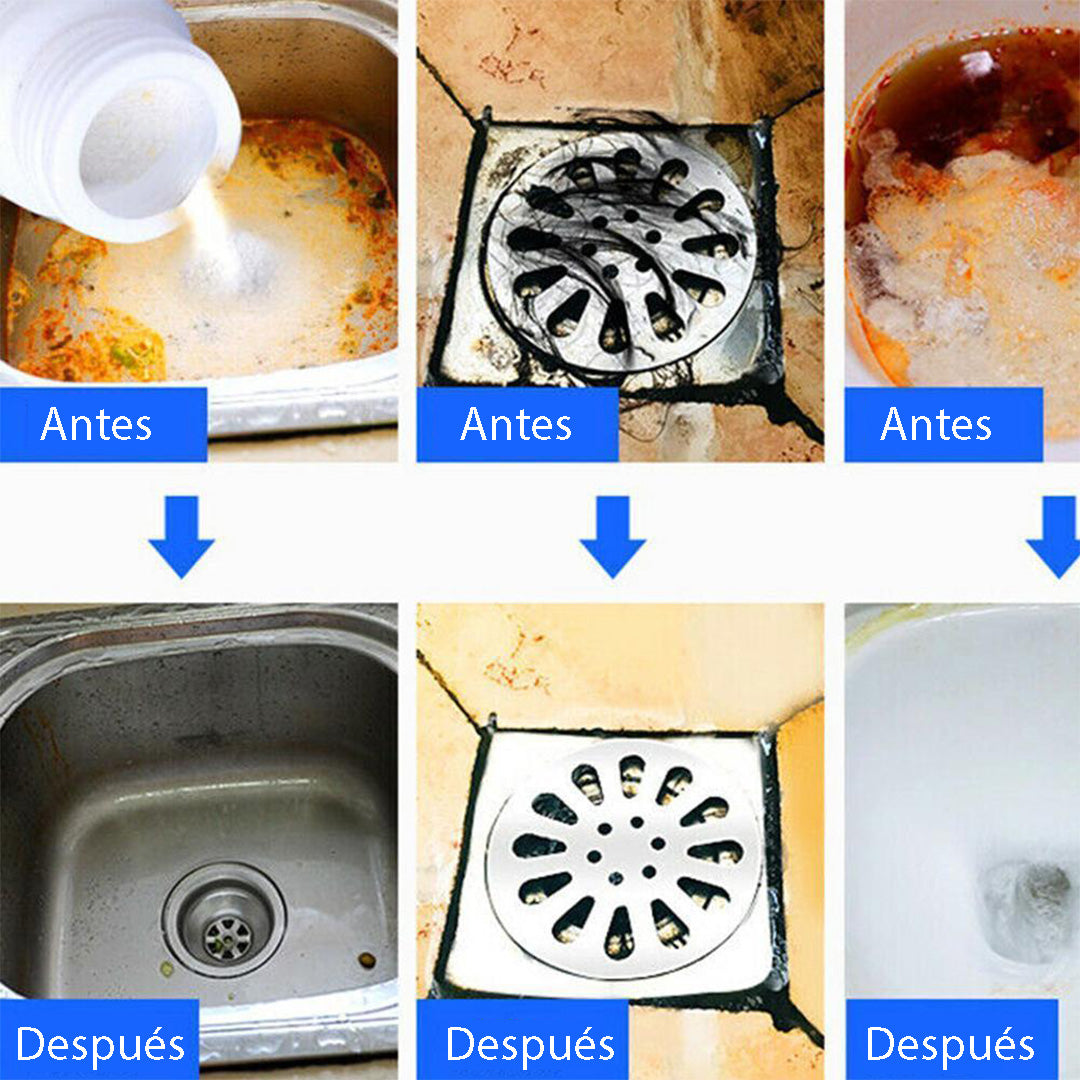 Antes

Antes

Antes

Después

Después

Después